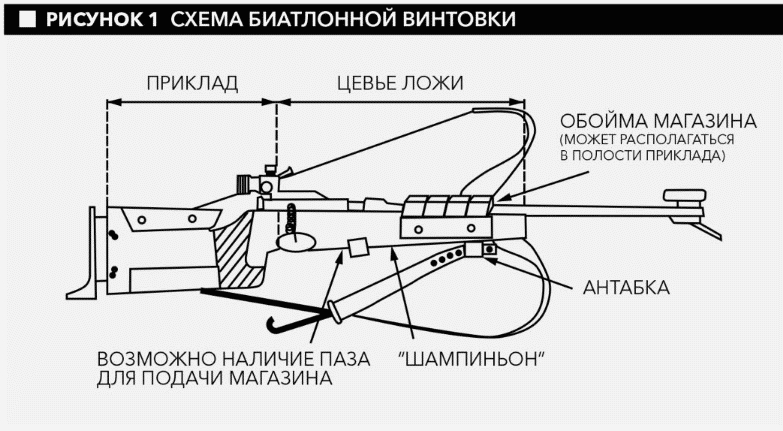 РИСУНОК 1 СХЕМА БИАТЛОННОЙ ВИНТОВКИ

ПРИКЛАД

ЦЕВЬЕ ЛОЖИ

ОБОЙМА МАГАЗИНА (МОЖЕТ РАСПОЛАГАТЬСЯ В ПОЛОСТИ ПРИКЛАДА)

АНТАБКА

ВОЗМОЖНО НАЛИЧИЕ ПАЗА ДЛЯ ПОДАЧИ МАГАЗИНА

"ШАМПИНЬОН"