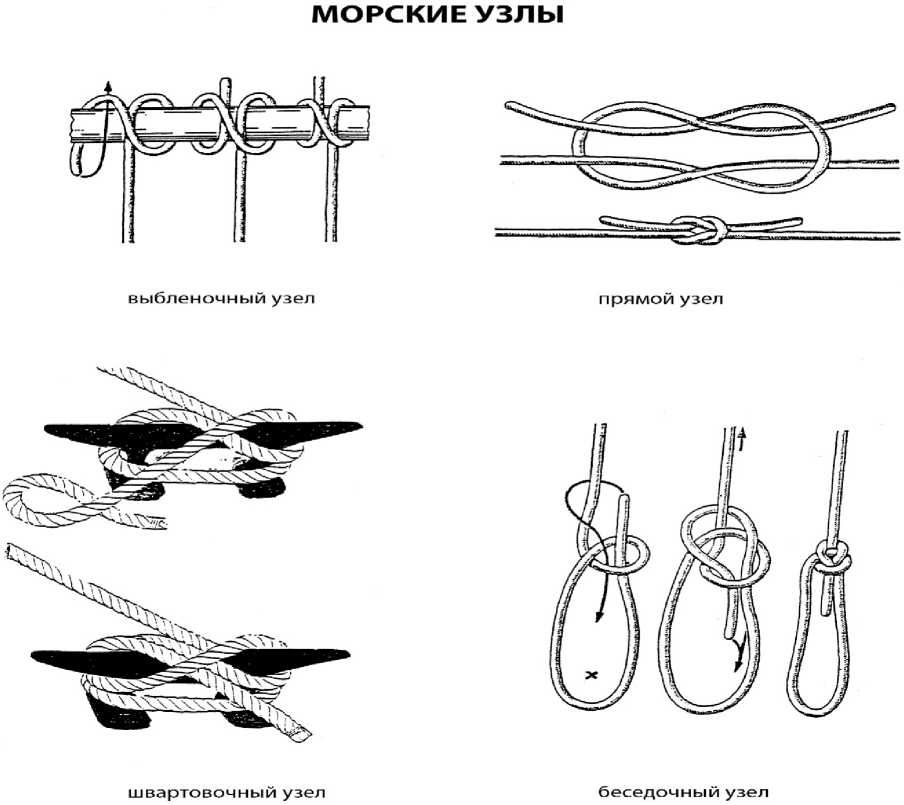 МОРСКИЕ УЗЛЫ

выбленочный узел

прямой узел

швартовочный узел

беседочный узел