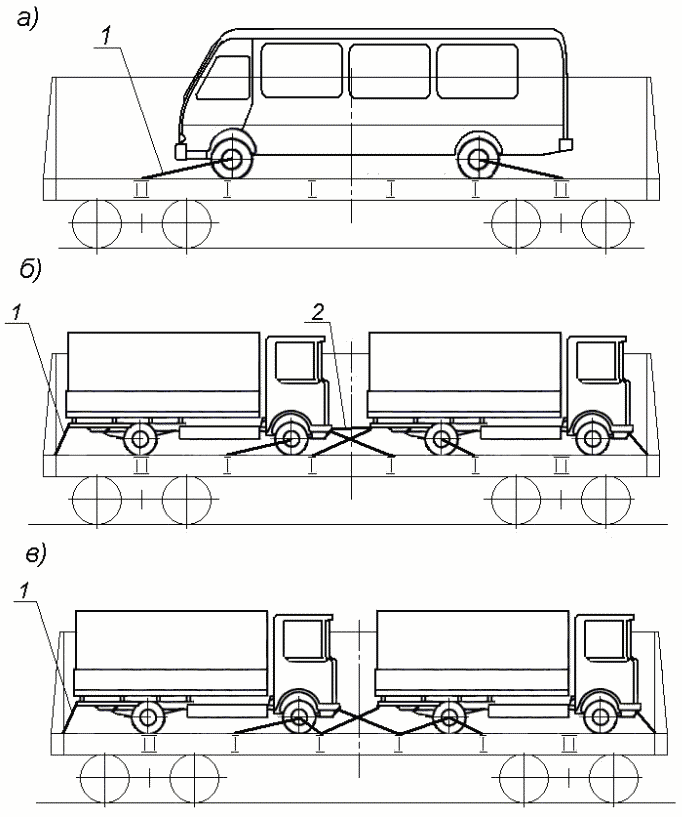 а)
1
II I I I I II
б)
1 2
II I I I I II
в)
1
II I I I I II