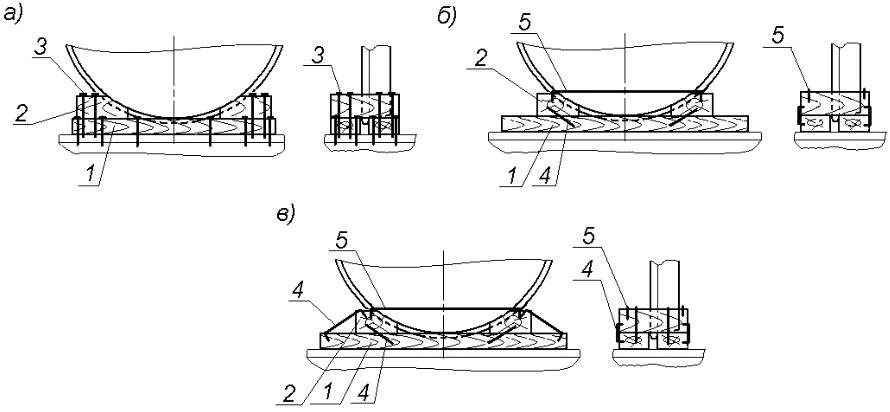 а)
3
2
1
3
б)
5
2
1
4
5
в)
5
4
2
1
4
5
4