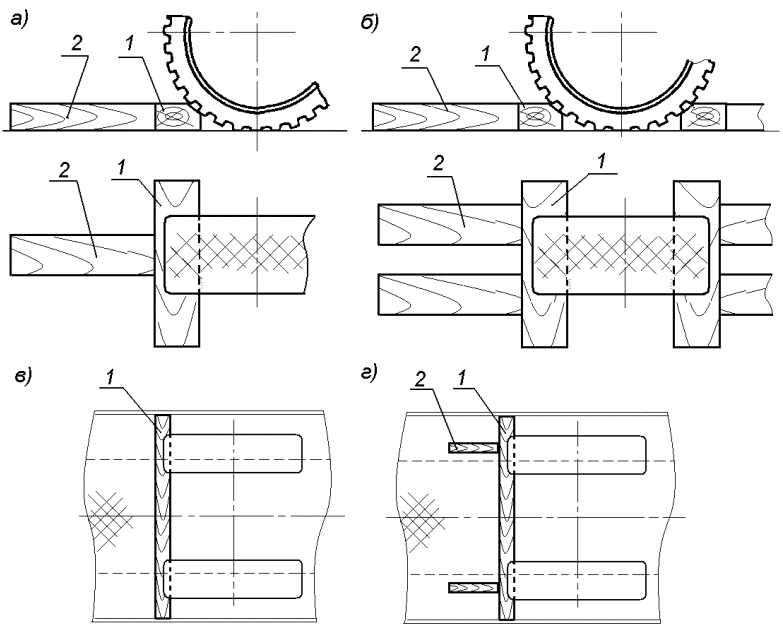 а)
2
1
2
1
б)
2
1
2
1
в)
1
г)
2
1