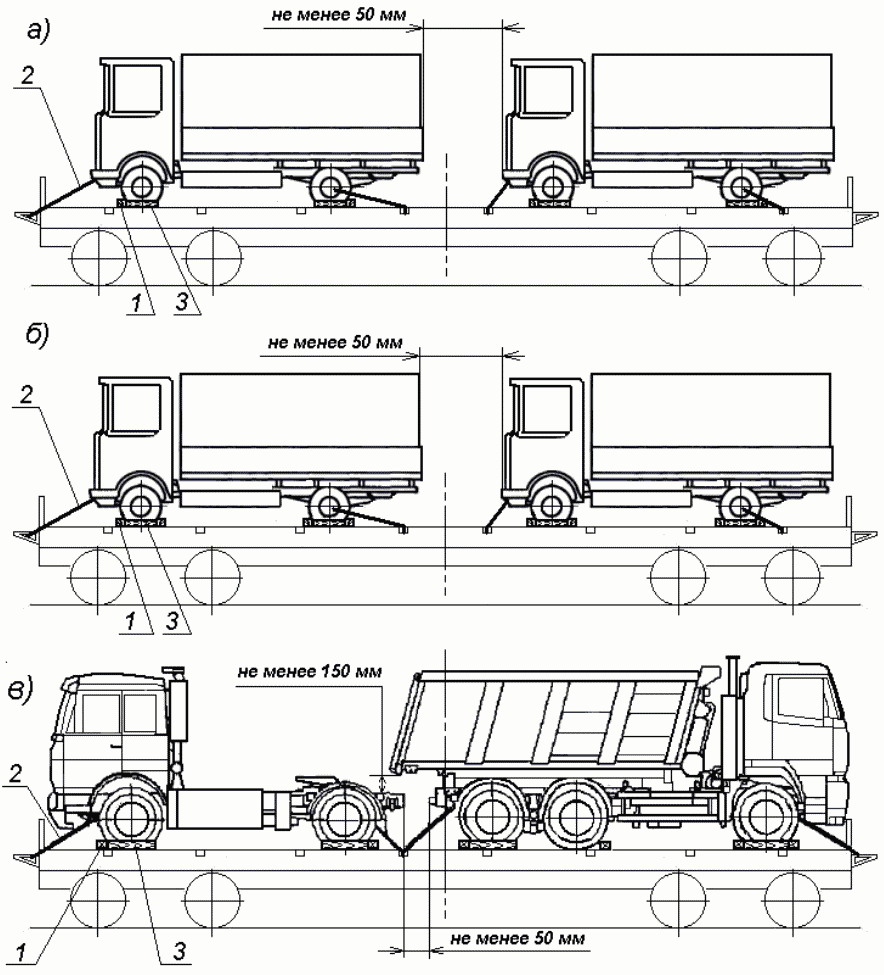 а)
не менее 50 мм
2
1
3

б)
не менее 50 мм
2
1
3

в)
не менее 150 мм
2
1
3
не менее 50 мм