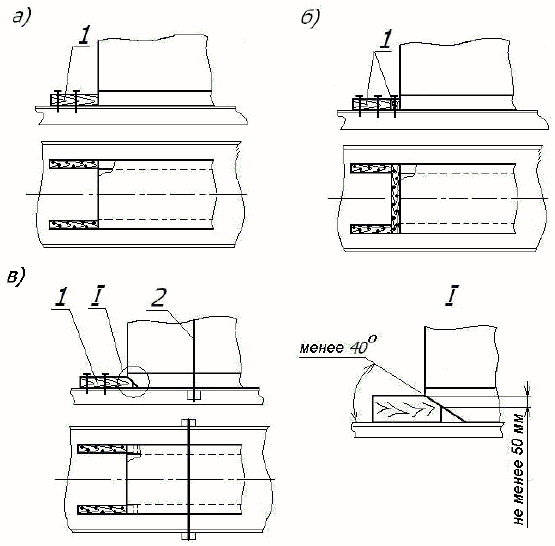 а)

1

б)

1

в)

1

I

2

I

менее $40^o$

не менее 50 мм