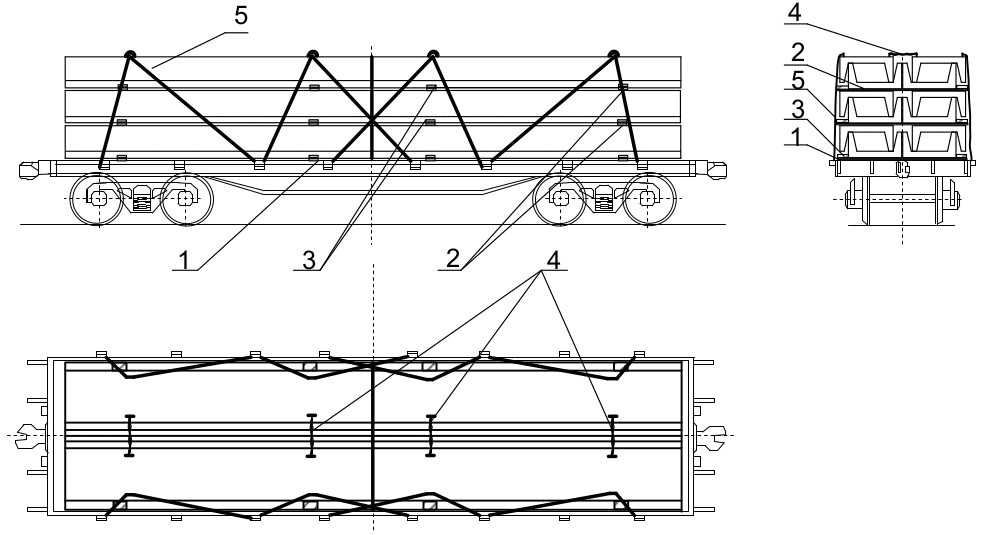 5
1
3
2
4
4
2
5
3
1