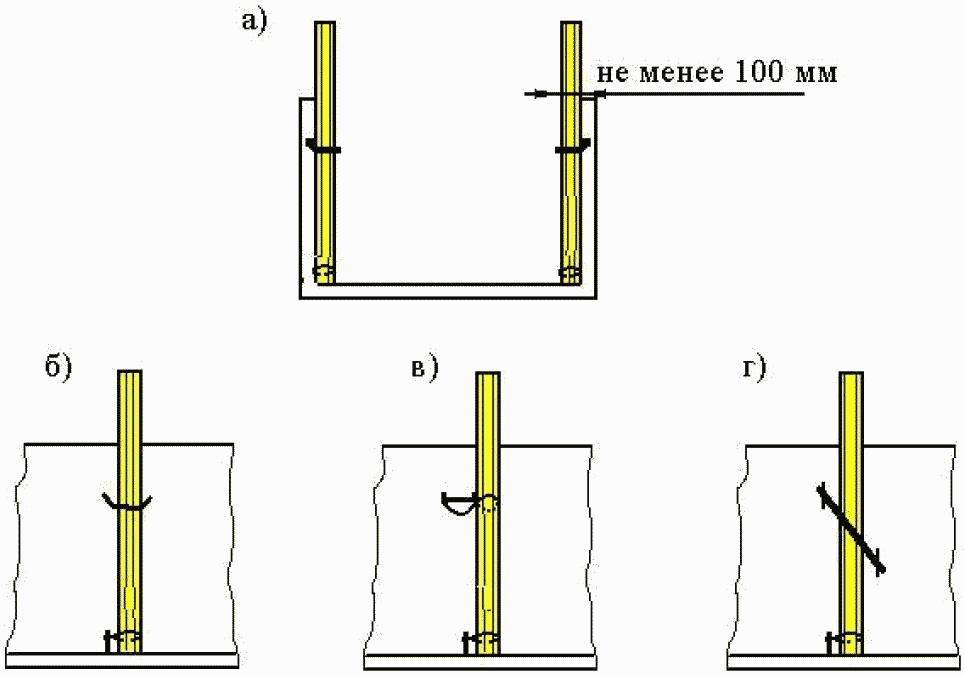 а)

не менее 100 мм

б)

в)

г)