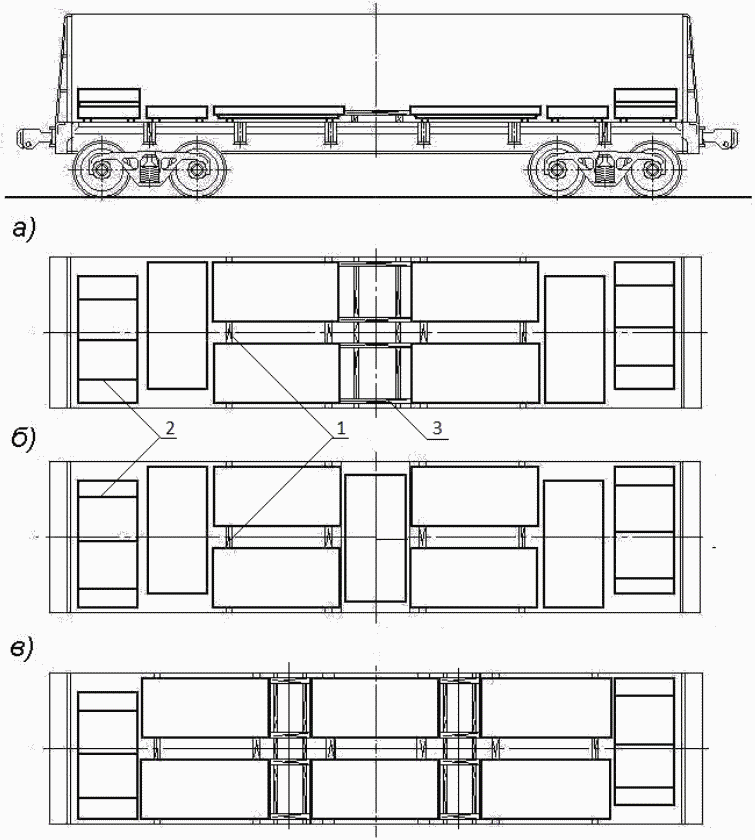 а)

2

1

3

б)

в)