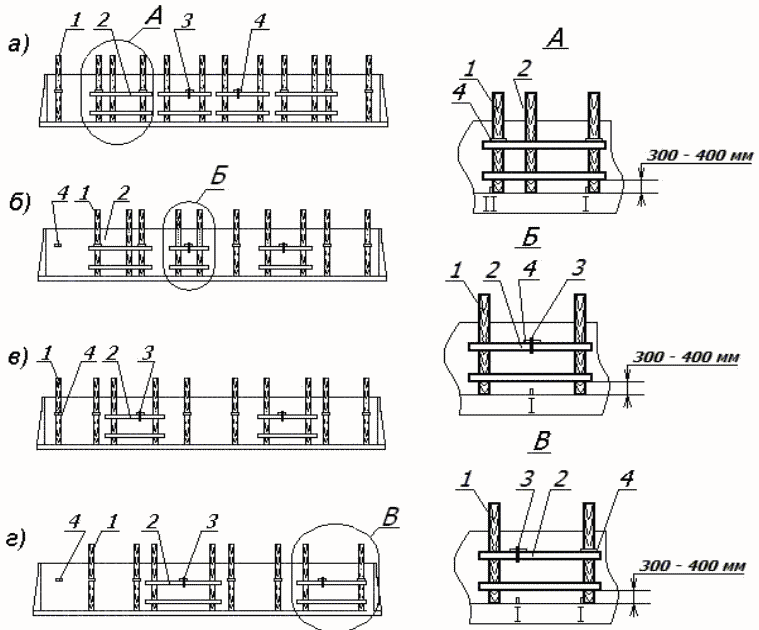 а) 1 2 А 3 4

б) 4 1 2 Б

в) 1 4 2 3

г) 4 1 2 3 В

А
1 2
4
300 - 400 мм
II I

Б
1 2 4 3
300 - 400 мм
I

В
1 3 2 4
300 - 400 мм
I I