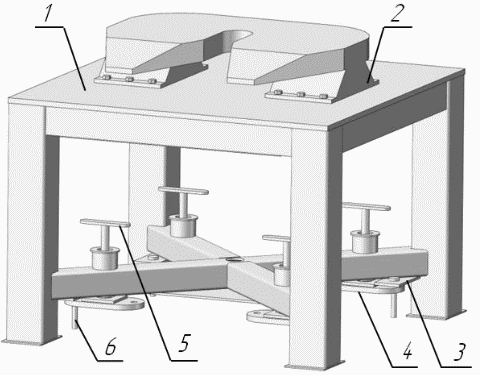 1
2
6
5
4
3