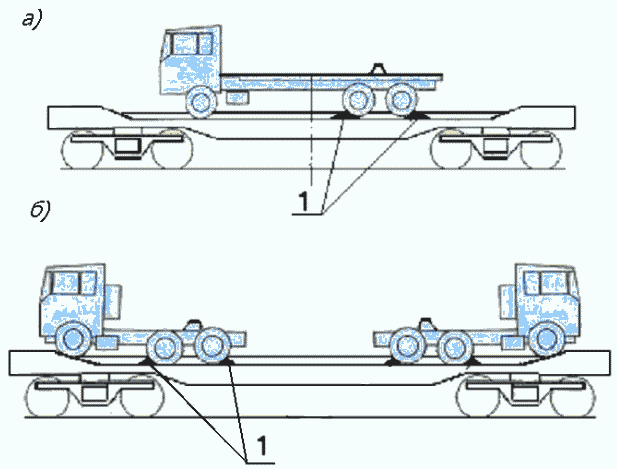 а)

1

б)

1