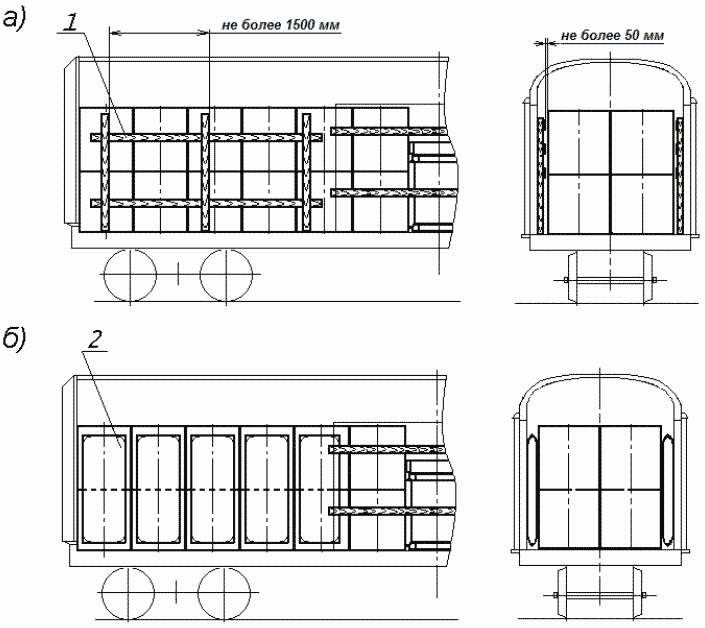 а)

1

не более 1500 мм

не более 50 мм

б)

2