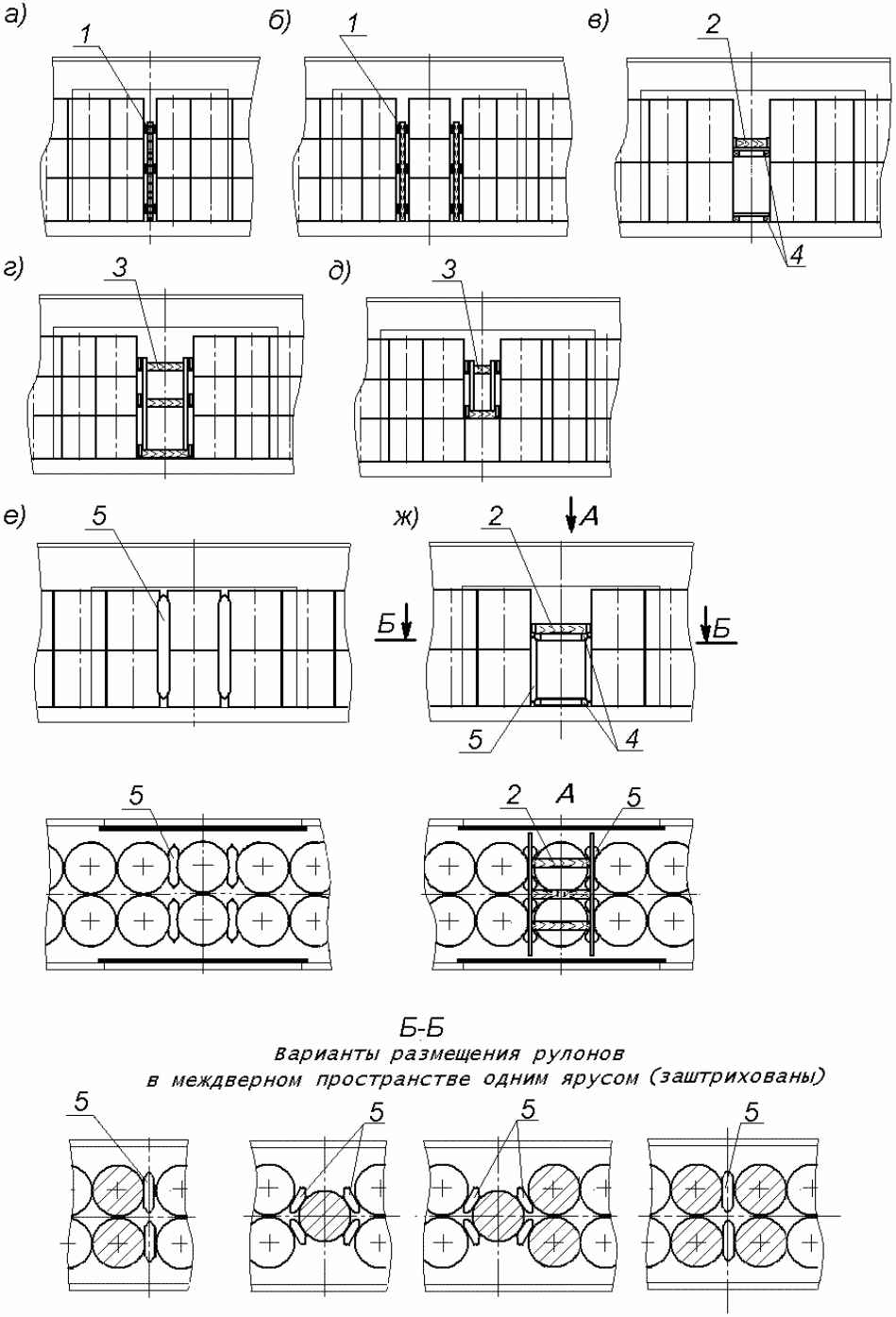 а)
1
б)
1
в)
2
4
г)
3
д)
3
е)
5
ж)
2
А
Б
Б
5
4
5
2
А
5
Б-Б
Варианты размещения рулонов
в междверном пространстве одним ярусом (заштрихованы)
5
5
5
5