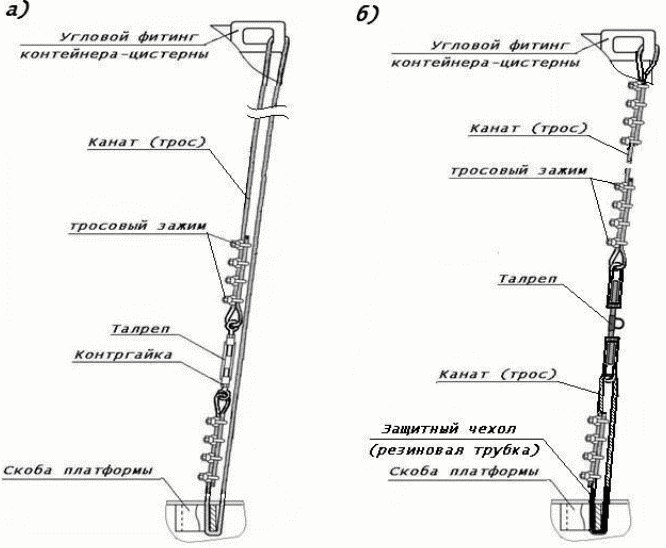 а)

Угловой фитинг контейнера-цистерны

Канат (трос)

тросовый зажим

Талреп

Контргайка

Скоба платформы

б)

Угловой фитинг контейнера-цистерны

Канат (трос)

тросовый зажим

Талреп

Канат (трос)

Защитный чехол (резиновая трубка)

Скоба платформы