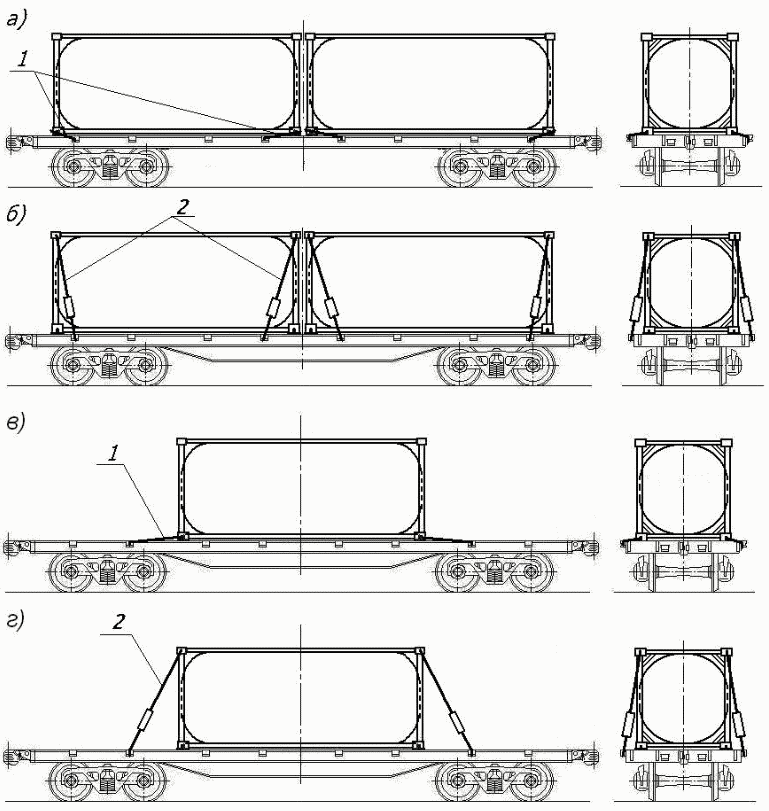 а)
1
б)
2
в)
1
г)
2