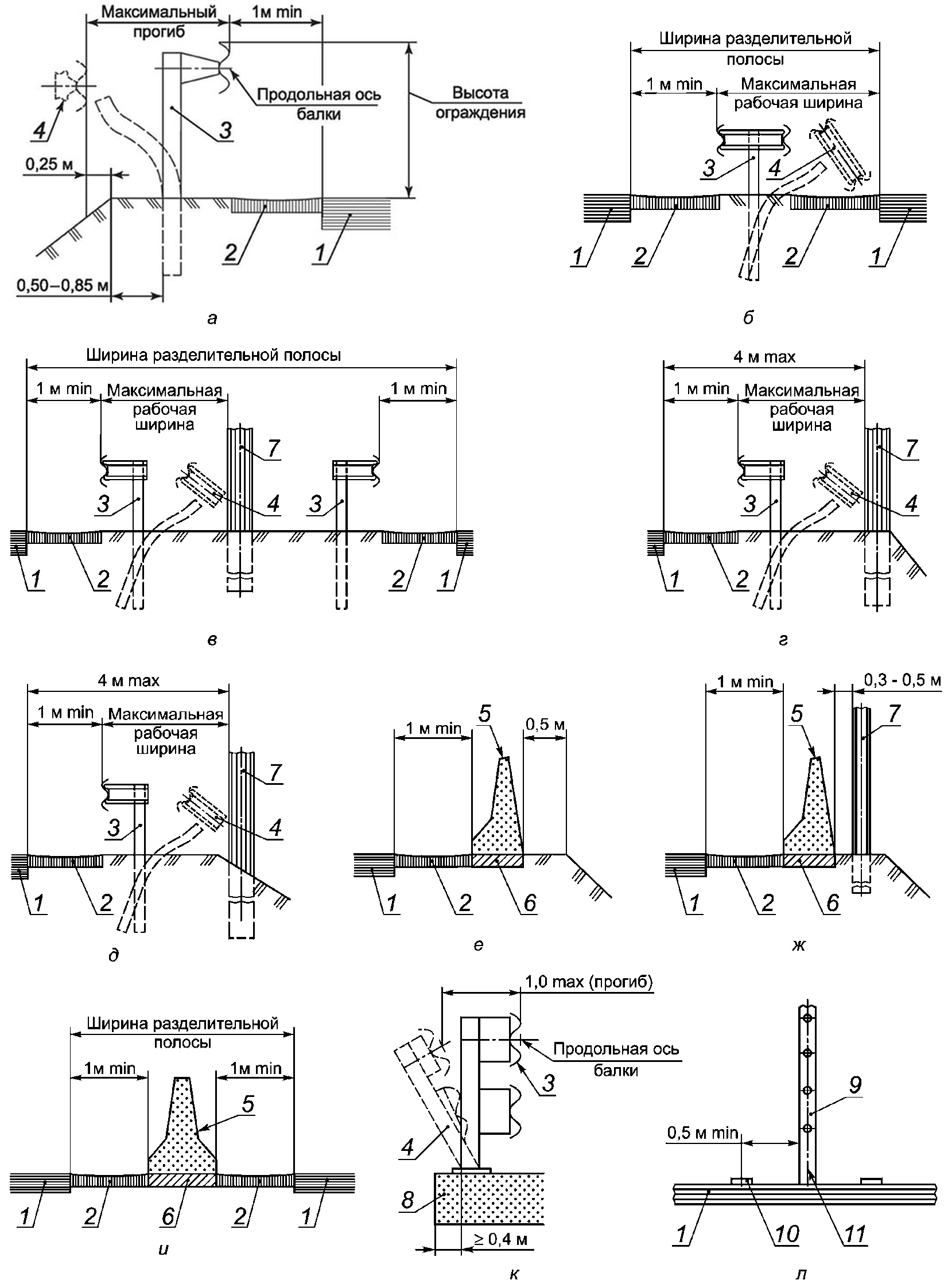 Максимальный прогиб
1м min
Продольная ось балки
Высота ограждения
4
3
0,25 м
2
1
0,50–0,85 м
а

Ширина разделительной полосы
1 м min
Максимальная рабочая ширина
3
4
1
2
2
1
б

Ширина разделительной полосы
1 м min
Максимальная рабочая ширина
1 м min
7
3
4
3
1
2
2
1
в

4 м max
1 м min
Максимальная рабочая ширина
7
3
4
1
2
г

4 м max
1 м min
Максимальная рабочая ширина
7
3
4
1
2
д

1 м min
5
0,5 м
1
2
6
е

1 м min
0,3 - 0,5 м
5
7
1
2
6
ж

Ширина разделительной полосы
1м min
1м min
5
1
2
6
2
1
и

1,0 max (прогиб)
Продольная ось балки
3
4
8
≥ 0,4 м
к

9
0,5 м min
1
10
11
л