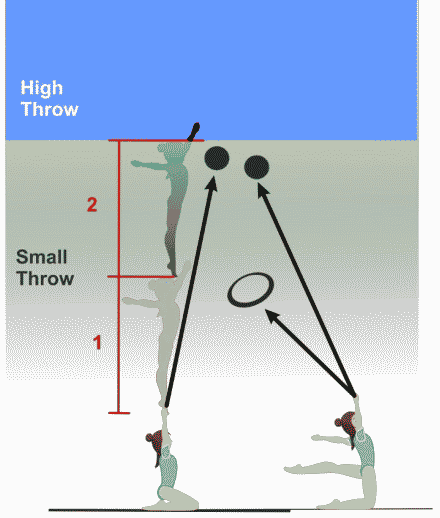 High Throw

2

Small Throw

1