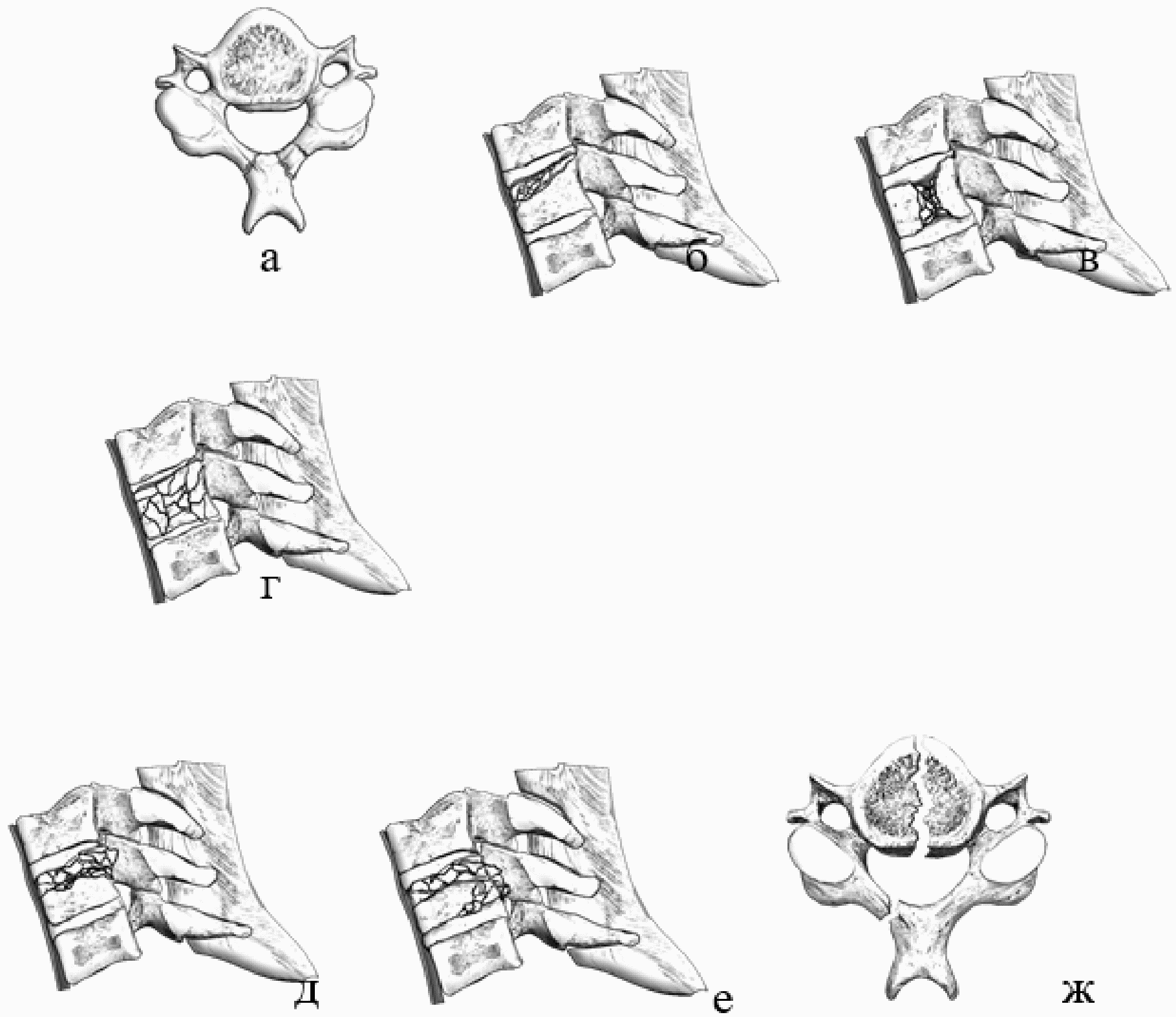 а

б

в

г

д

е

ж