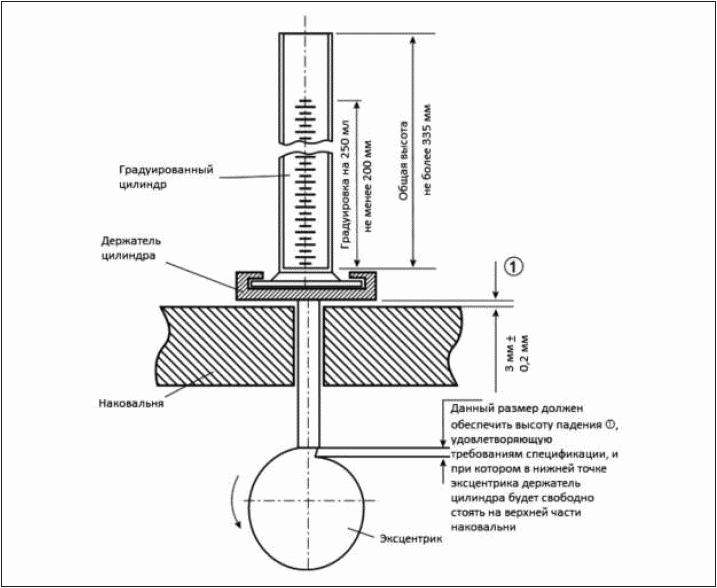 Градуированный цилиндр

Градуировка на 250 мл не менее 200 мм

Общая высота не более 335 мм

Держатель цилиндра

①

3 мм ± 0,2 мм

Наковальня

Данный размер должен обеспечить высоту падения ①, удовлетворяющую требованиям спецификации, и при котором в нижней точке эксцентрика держатель цилиндра будет свободно стоять на верхней части наковальни

Эксцентрик