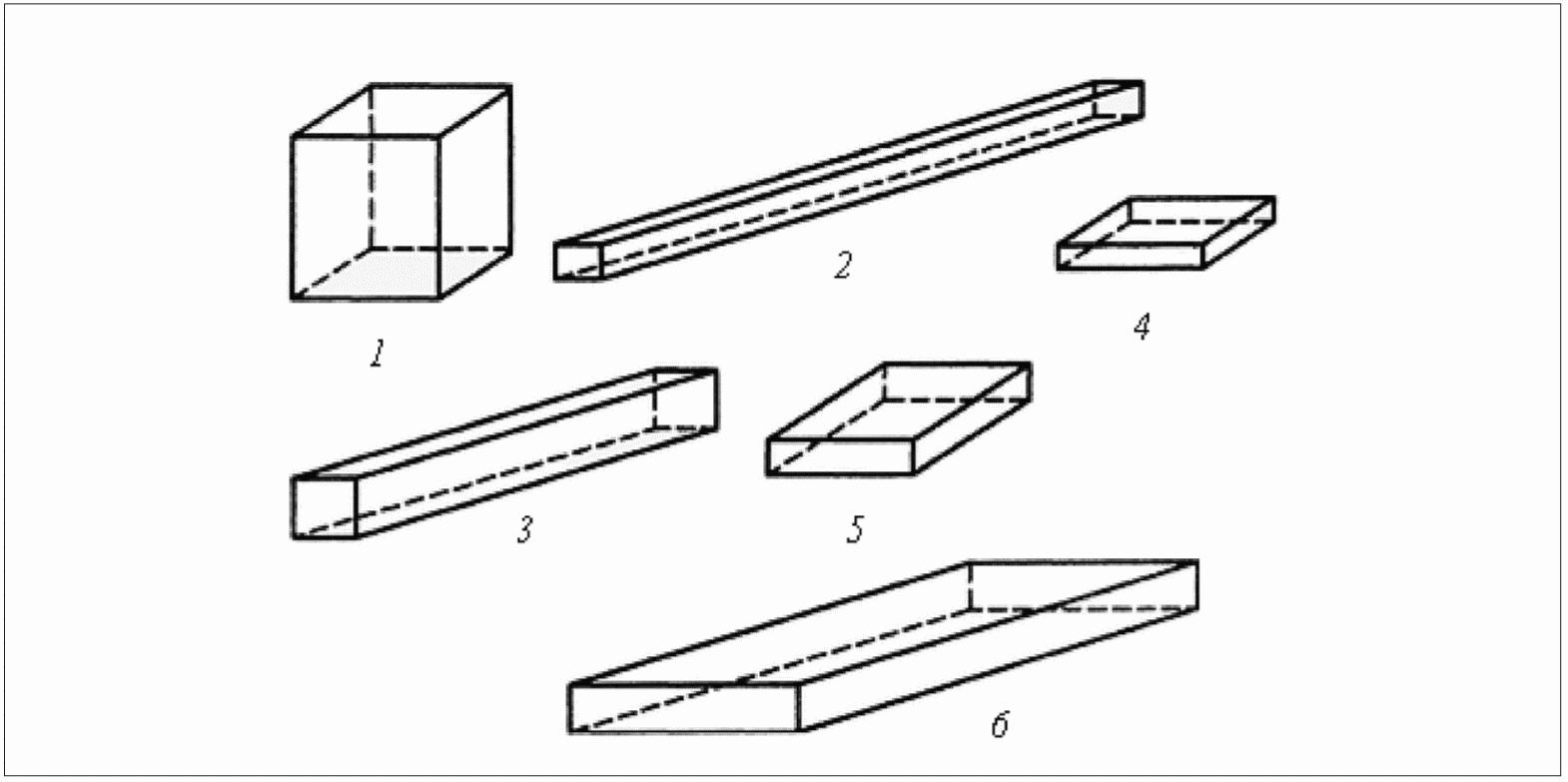 1

2

4

3

5

6