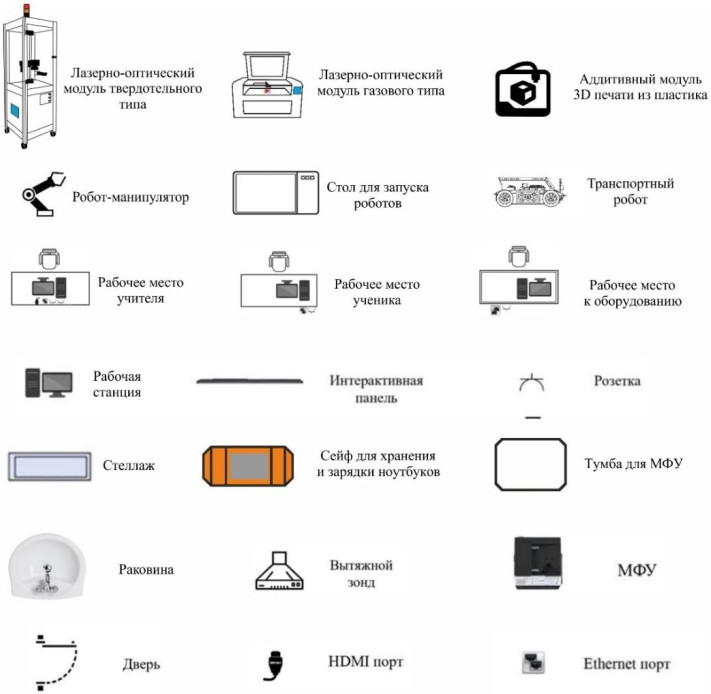 Лазерно-оптический модуль твердотельного типа

Лазерно-оптический модуль газового типа

Аддитивный модуль 3D печати из пластика

Робот-манипулятор

Стол для запуска роботов

Транспортный робот

Рабочее место учителя

Рабочее место ученика

Рабочее место к оборудованию

Рабочая станция

Интерактивная панель

Розетка

Стеллаж

Сейф для хранения и зарядки ноутбуков

Тумба для МФУ

Раковина

Вытяжной зонд

МФУ

Дверь

HDMI порт

Ethernet порт