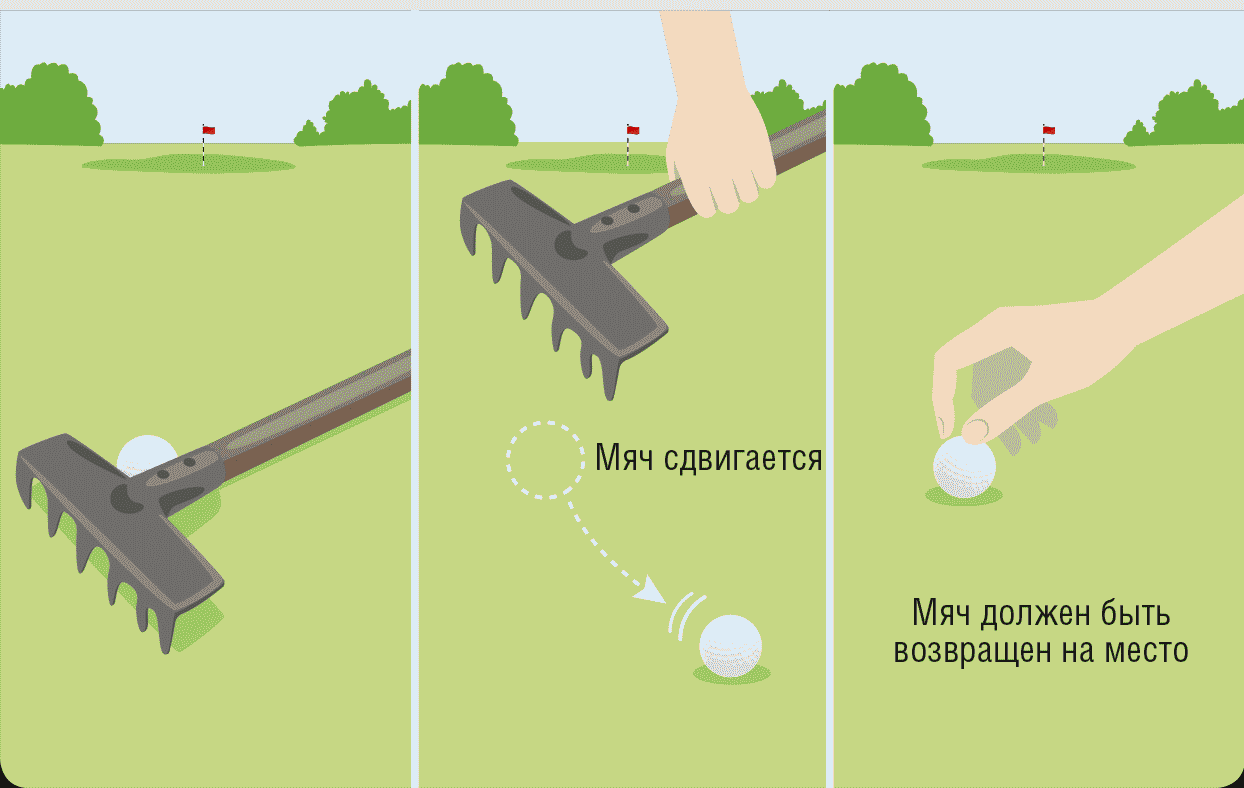 Мяч сдвигается

Мяч должен быть возвращен на место