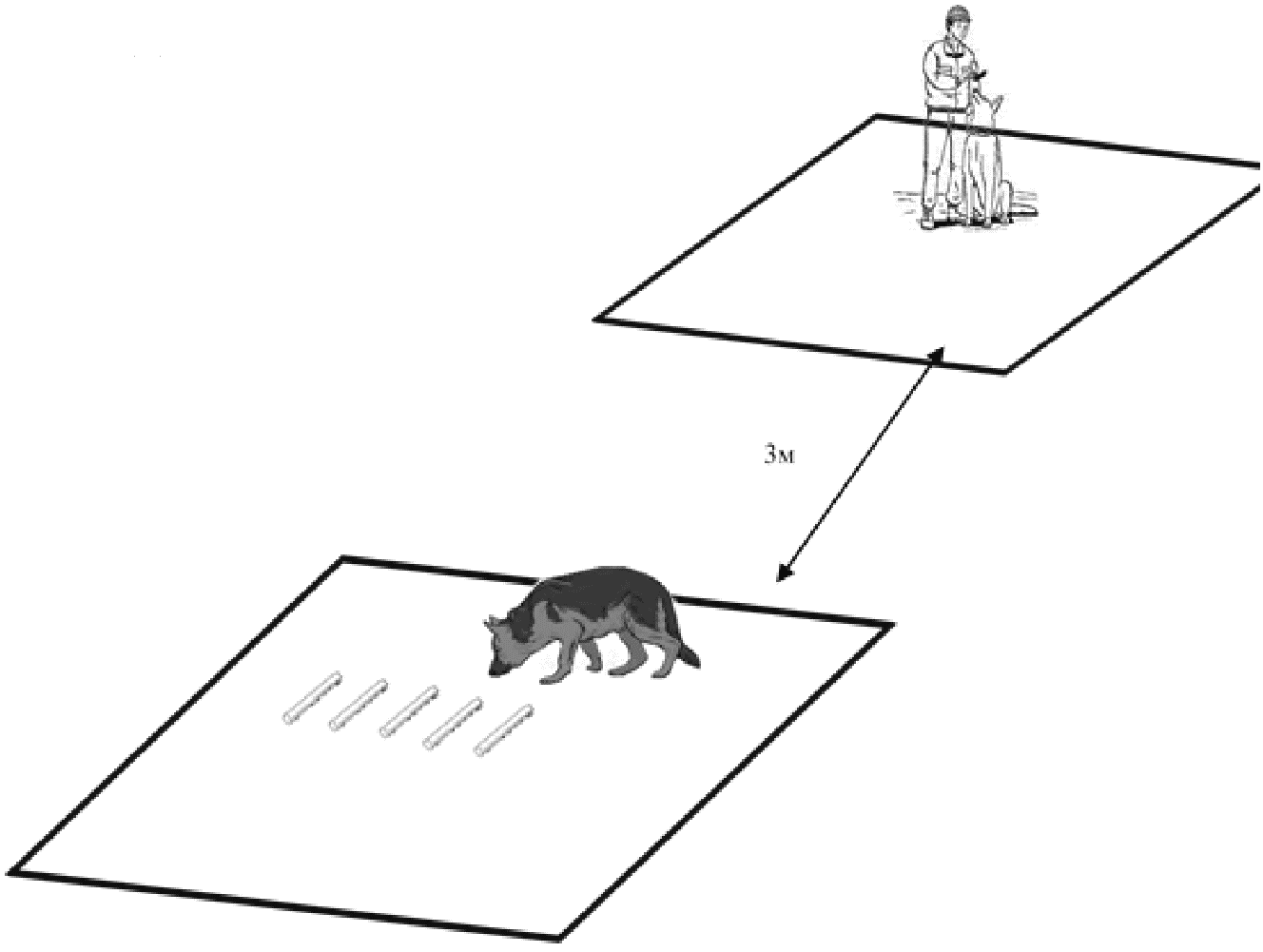 3м