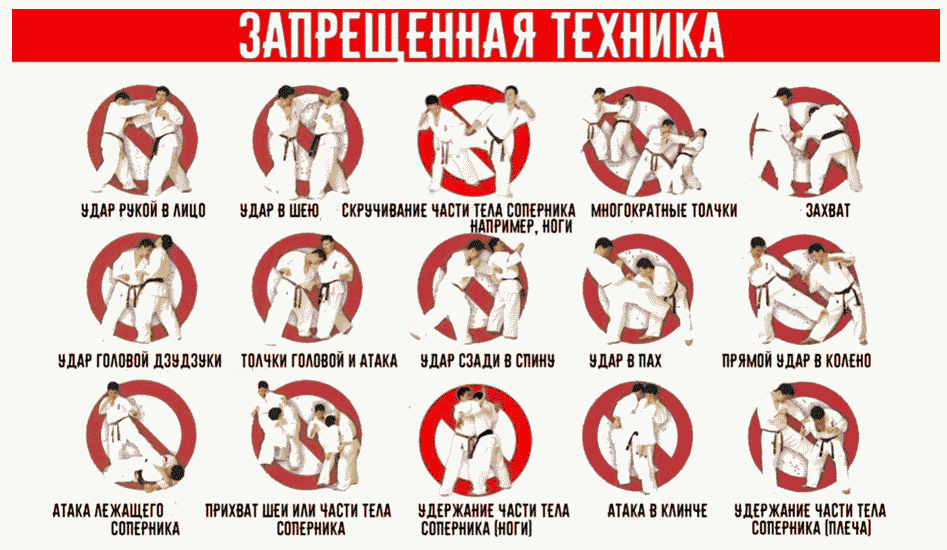 ЗАПРЕЩЕННАЯ ТЕХНИКА

УДАР РУКОЙ В ЛИЦО

УДАР В ШЕЮ

СКРУЧИВАНИЕ ЧАСТИ ТЕЛА СОПЕРНИКА НАПРИМЕР, НОГИ

МНОГОКРАТНЫЕ ТОЛЧКИ

ЗАХВАТ

УДАР ГОЛОВОЙ ДЗУДЗУКИ

ТОЛЧКИ ГОЛОВОЙ И АТАКА

УДАР СЗАДИ В СПИНУ

УДАР В ПАХ

ПРЯМОЙ УДАР В КОЛЕНО

АТАКА ЛЕЖАЩЕГО СОПЕРНИКА

ПРИХВАТ ШЕИ ИЛИ ЧАСТИ ТЕЛА СОПЕРНИКА

УДЕРЖАНИЕ ЧАСТИ ТЕЛА СОПЕРНИКА (НОГИ)

АТАКА В КЛИНЧЕ

УДЕРЖАНИЕ ЧАСТИ ТЕЛА СОПЕРНИКА (ПЛЕЧА)