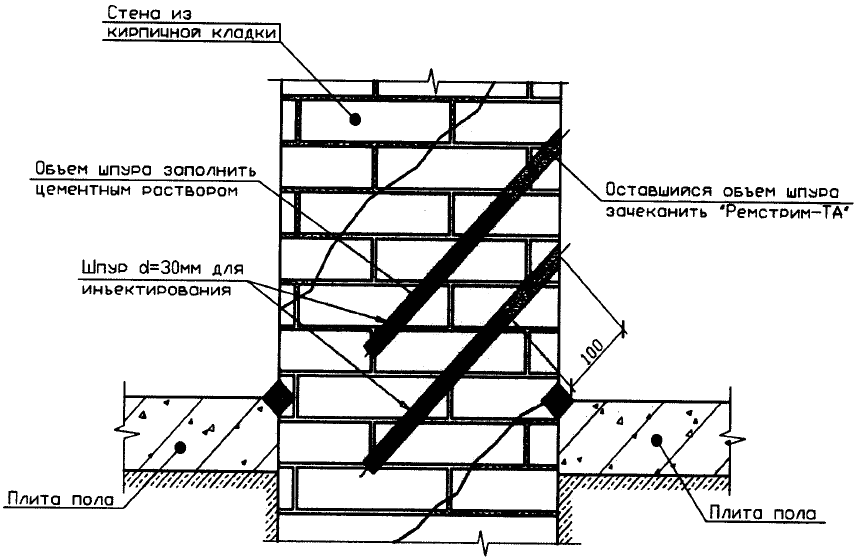 Стена из кирпичной кладки

Объем шпура заполнить цементным раствором

Оставшийся объем шпура зачеканить "Ремстрим-ТА"

Шпур d=30мм для инъектирования

100

Плита пола

Плита пола