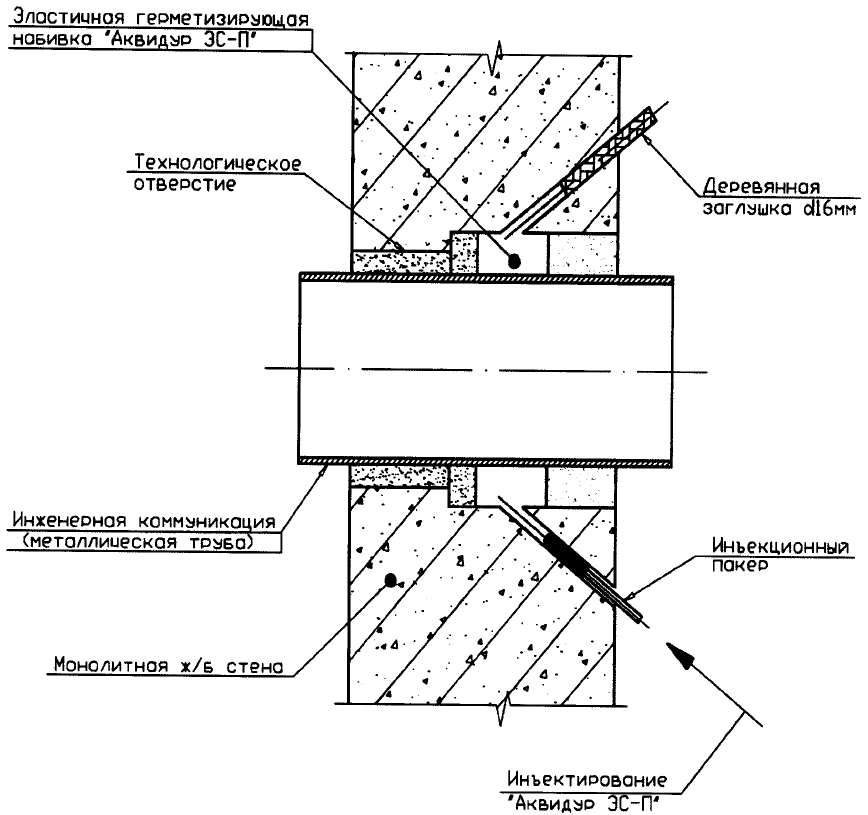 Эластичная герметизирующая набивка "Аквидур ЭС-П"

Технологическое отверстие

Деревянная заглушка d16мм

Инженерная коммуникация (металлическая труба)

Инъекционный пакер

Монолитная ж/б стена

Инъектирование "Аквидур ЭС-П"