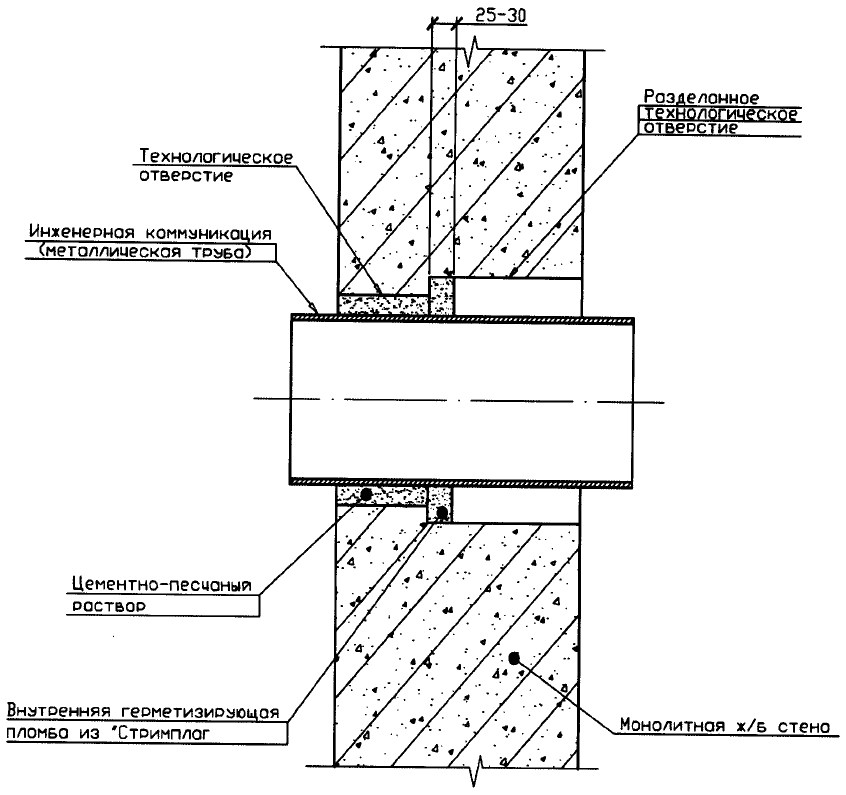 25-30

Разделанное технологическое отверстие

Технологическое отверстие

Инженерная коммуникация (металлическая труба)

Цементно-песчаный раствор

Внутренняя герметизирующая пломба из "Стримплаг

Монолитная ж/б стена