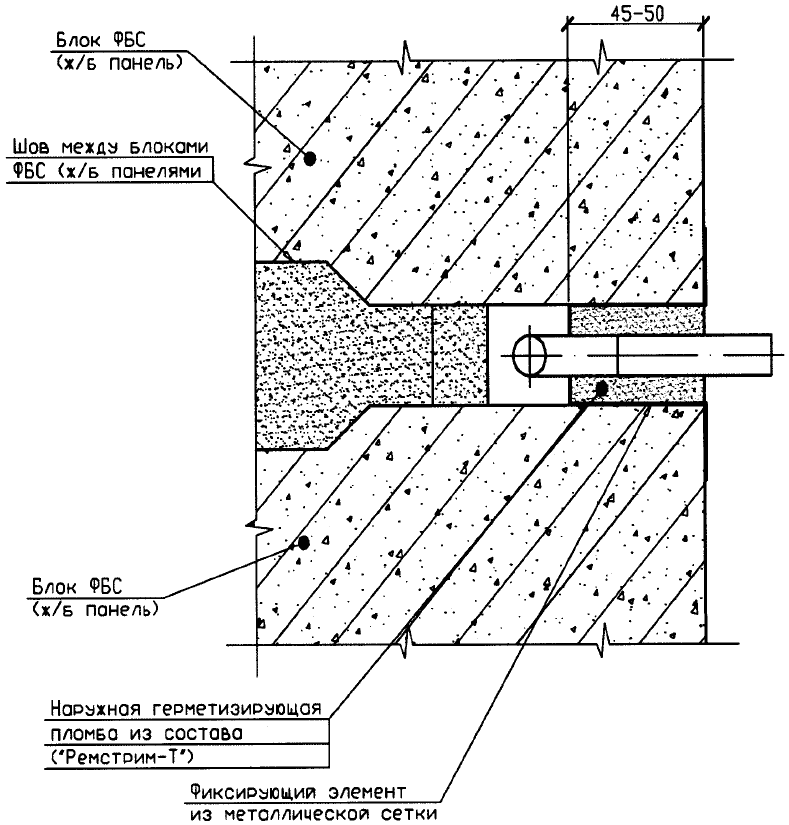 45-50

Блок ФБС
(ж/б панель)

Шов между блоками
ФБС (ж/б панелями

Блок ФБС
(ж/б панель)

Наружная герметизирующая
пломба из состава
("Ремстрим-Т")

Фиксирующий элемент
из металлической сетки