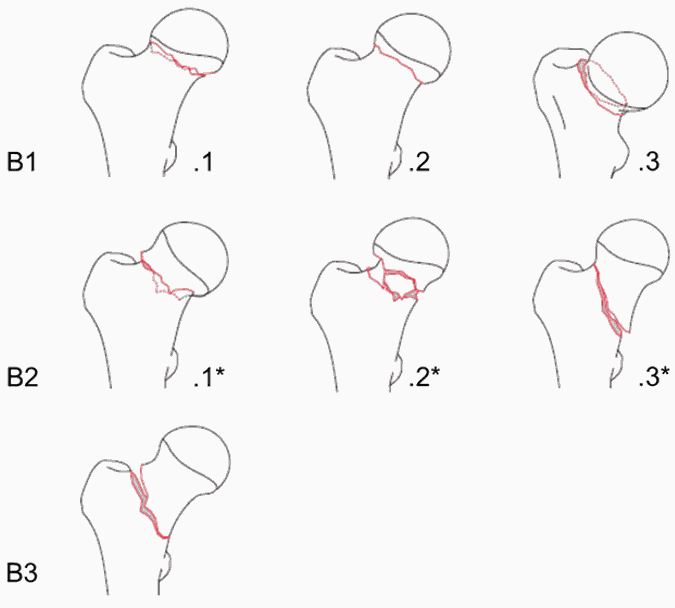 B1 .1 .2 .3

B2 .1* .2* .3*

B3