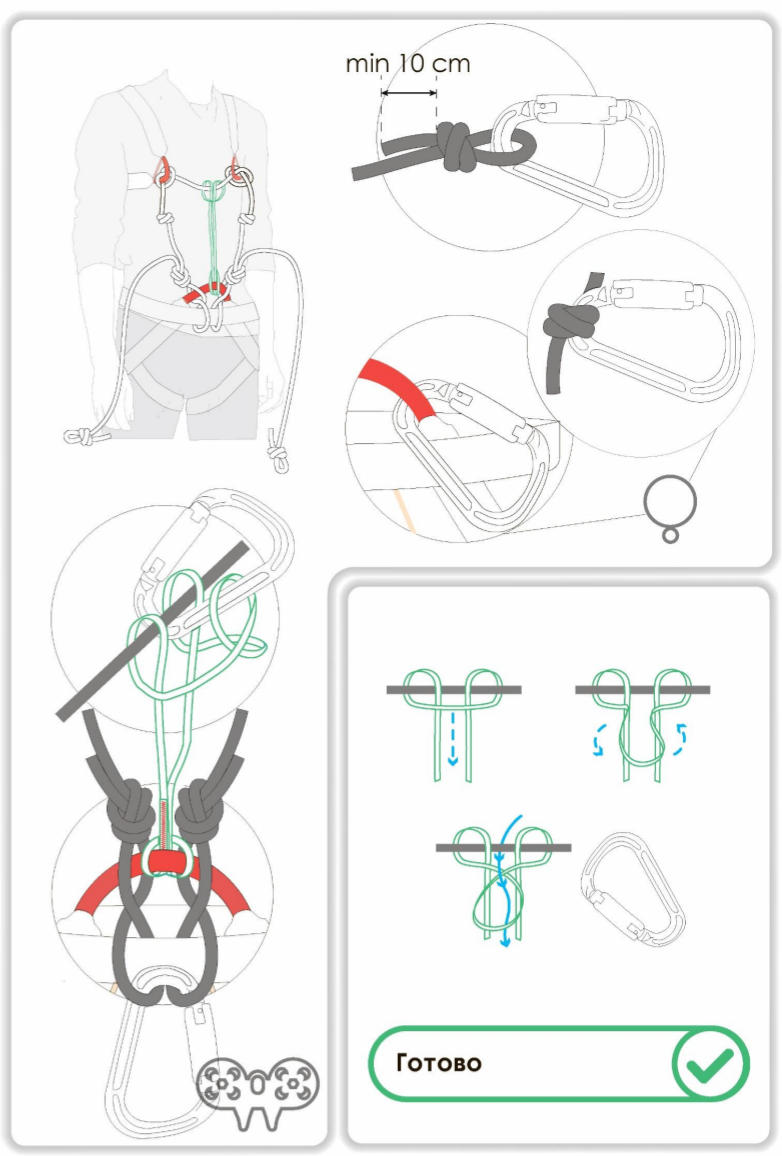 min 10 cm

Готово