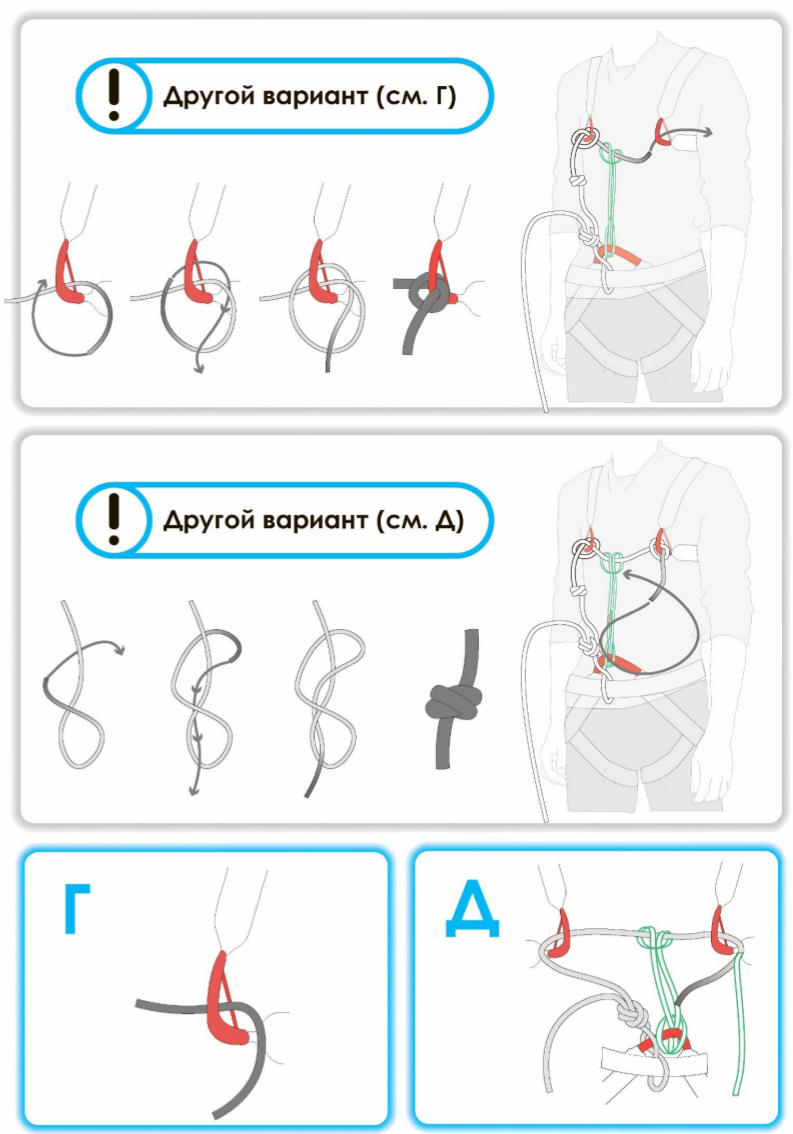 !
Другой вариант (см. Г)

!
Другой вариант (см. Д)

Г

Д