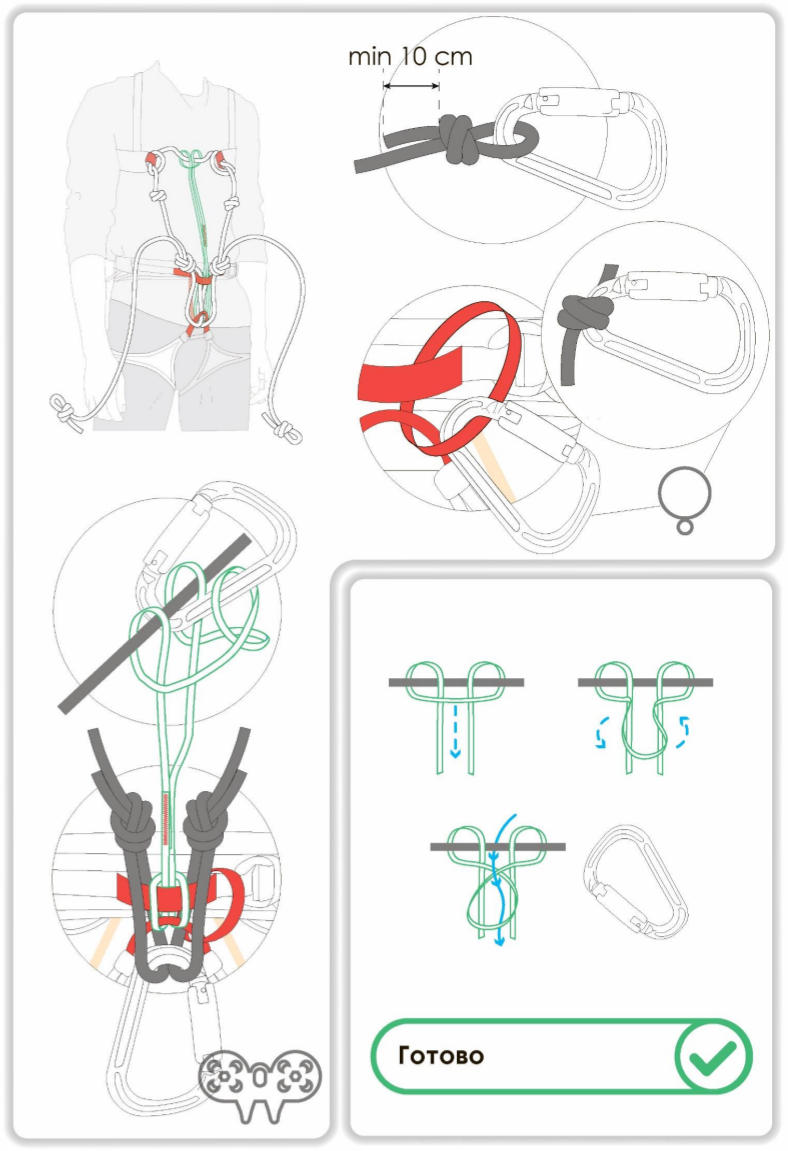 min 10 cm

Готово