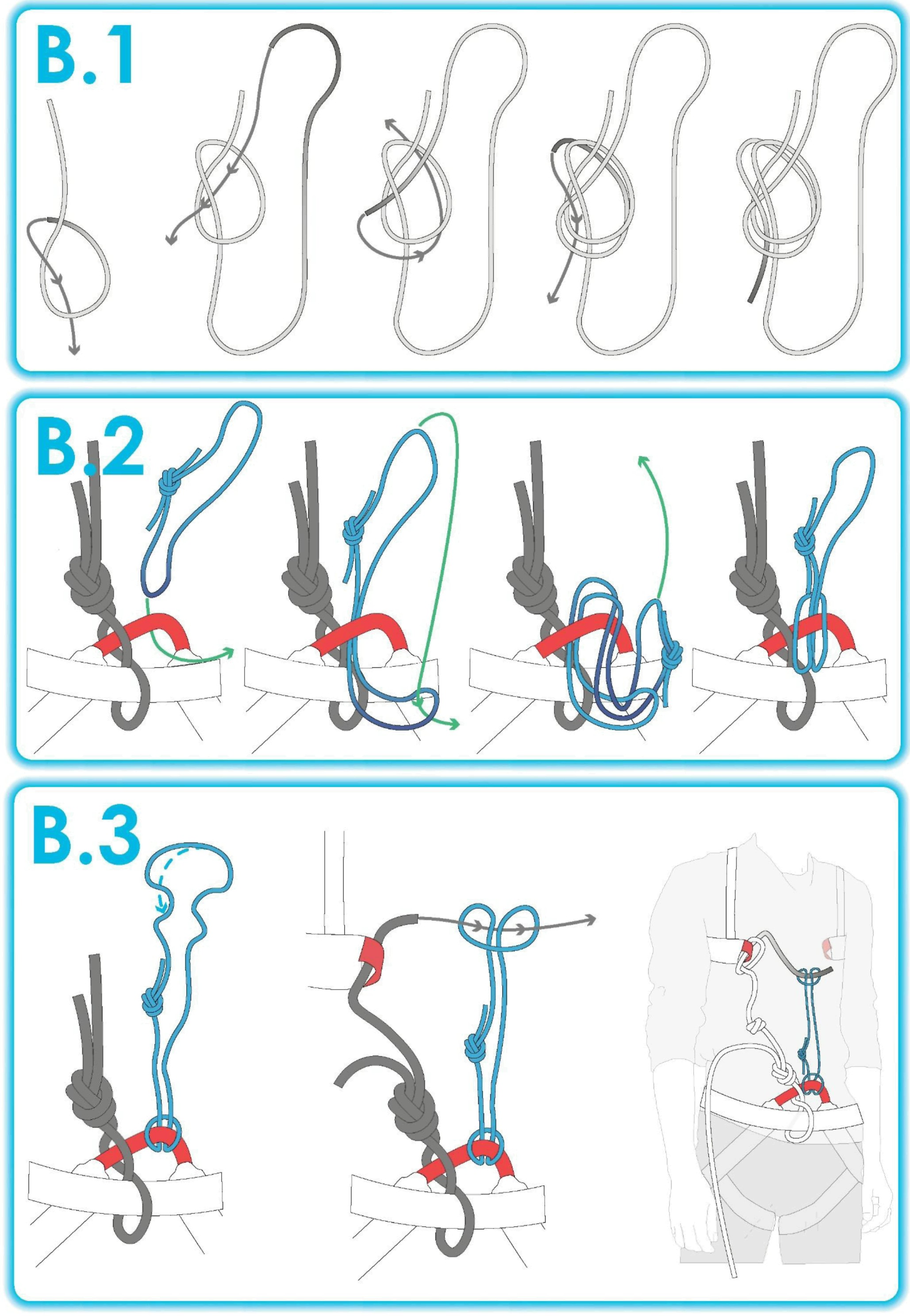 B.1

B.2

B.3