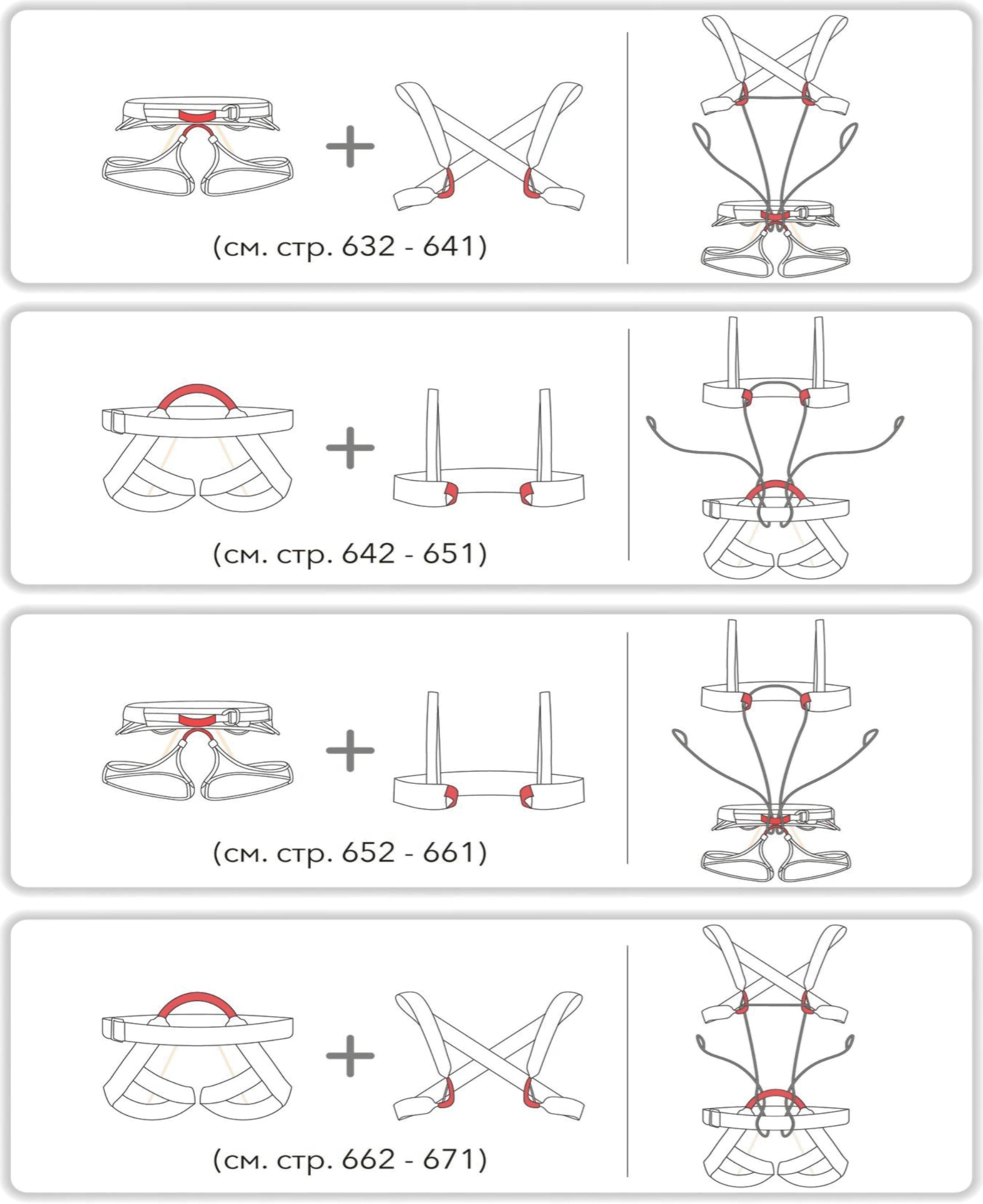 +

(см. стр. 632 - 641)

+

(см. стр. 642 - 651)

+

(см. стр. 652 - 661)

+

(см. стр. 662 - 671)