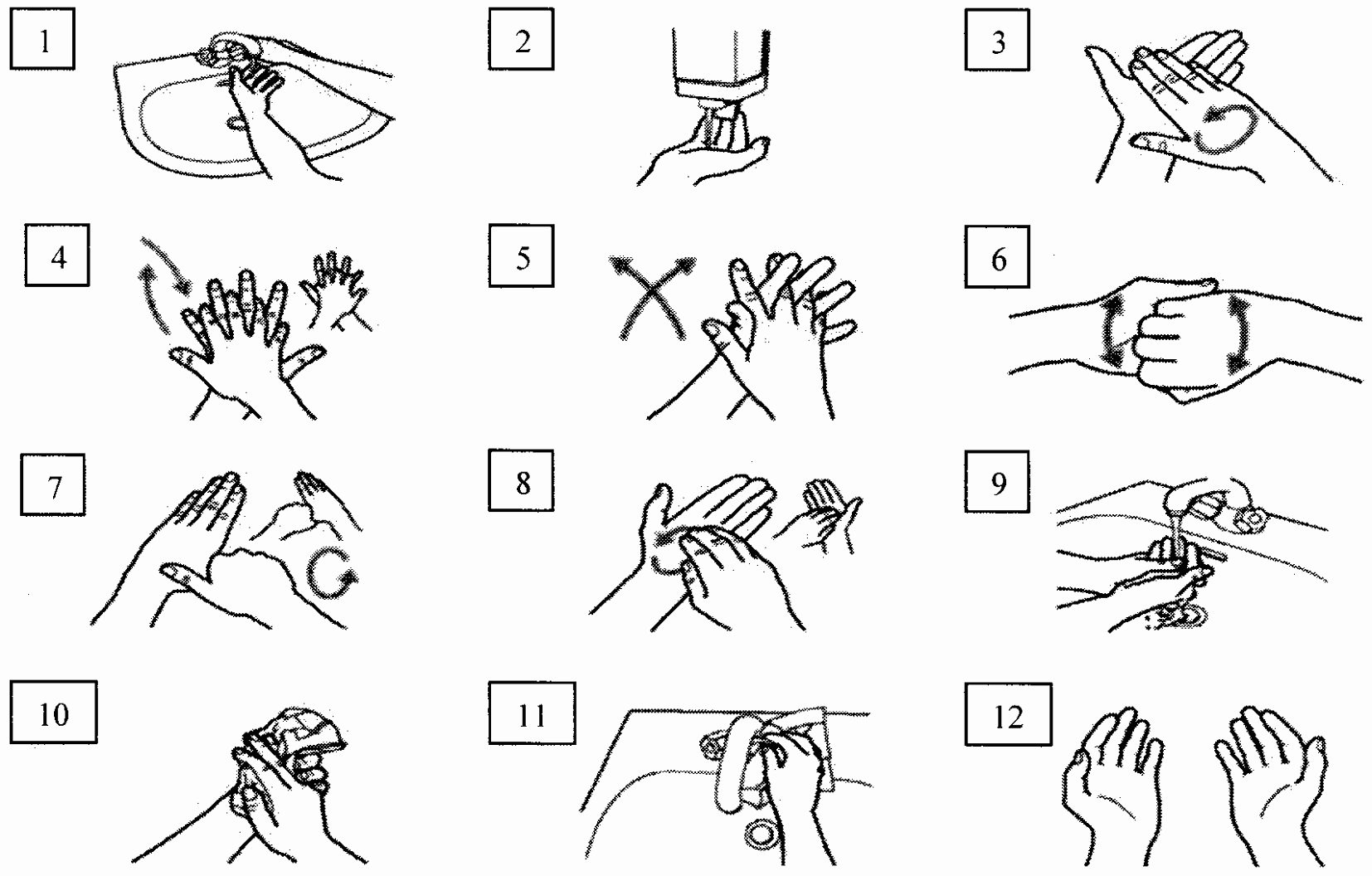 1

2

3

4

5

6

7

8

9

10

11

12