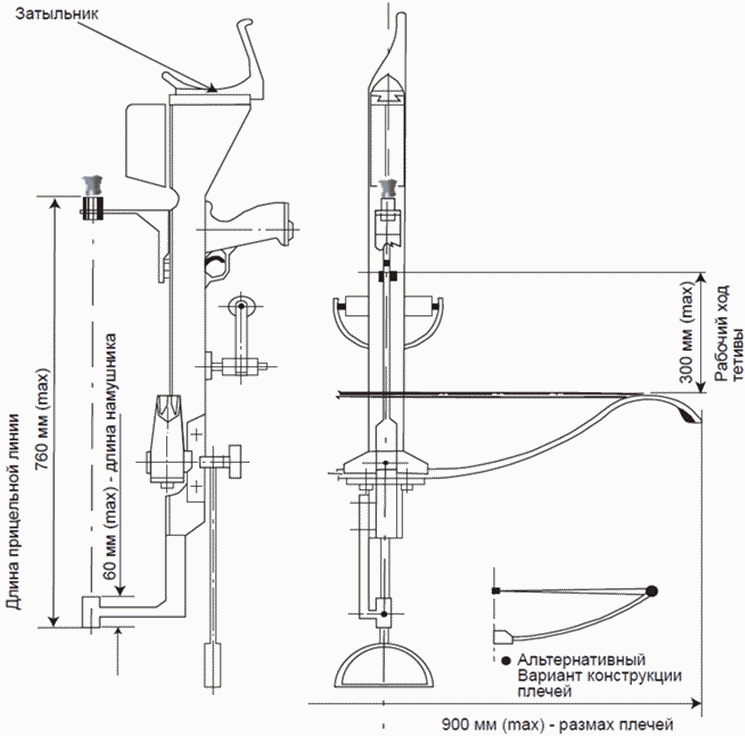 Затыльник

Длина прицельной линии

760 мм (max)

60 мм (max) - длина намушника

300 мм (max)

Рабочий ход тетивы

Альтернативный Вариант конструкции плечей

900 мм (max) - размах плечей