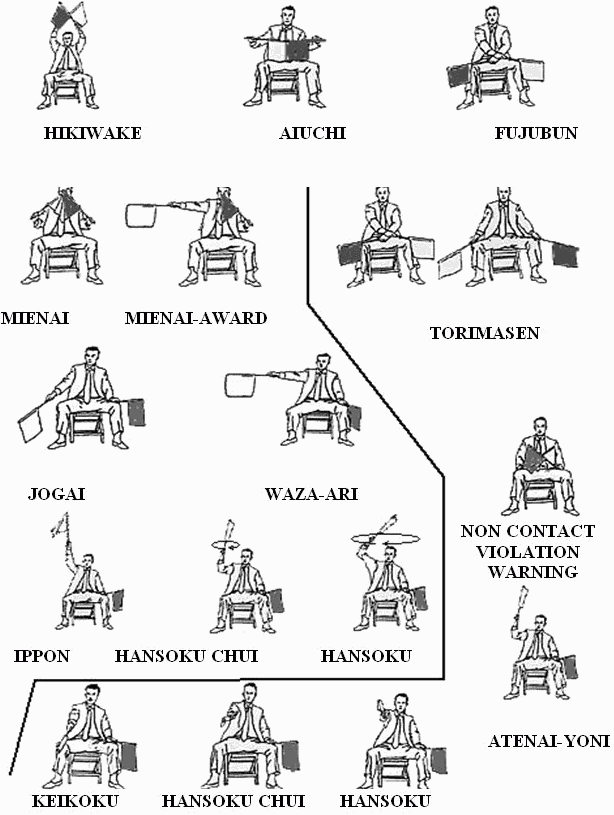 HIKIWAKE AIUCHI FUJUBUN

MIENAI MIENAI-AWARD

TORIMASEN

JOGAI WAZA-ARI

NON CONTACT VIOLATION WARNING

IPPON HANSOKU CHUI HANSOKU

ATENAI-YONI

KEIKOKU HANSOKU CHUI HANSOKU