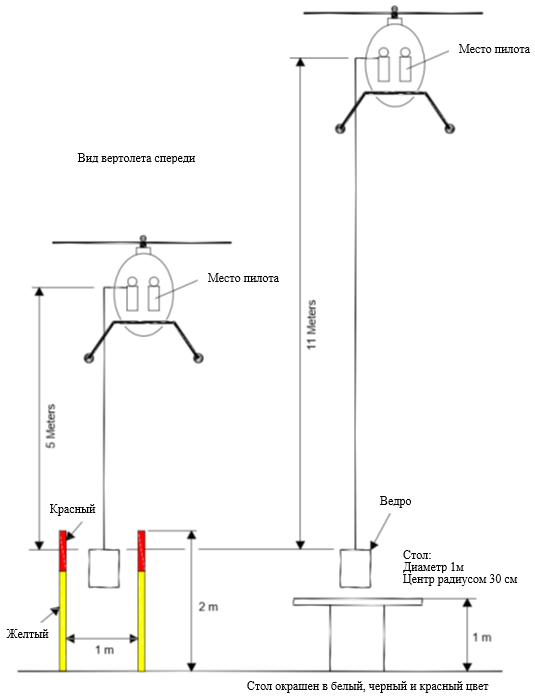 Место пилота

Вид вертолета спереди

Место пилота

11 Meters

5 Meters

Красный

Ведро

Стол:
Диаметр 1м
Центр радиусом 30 см

2 m

Желтый

1 m

1 m

Стол окрашен в белый, черный и красный цвет