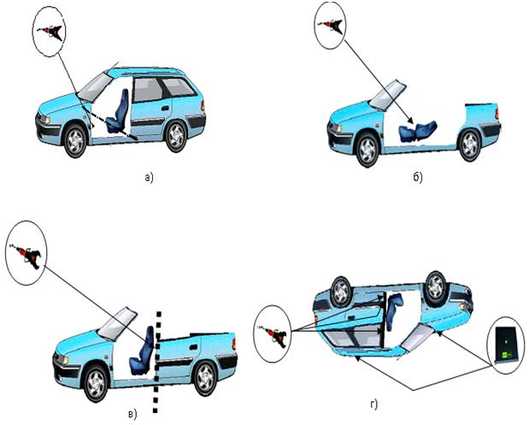 а)

б)

в)

г)