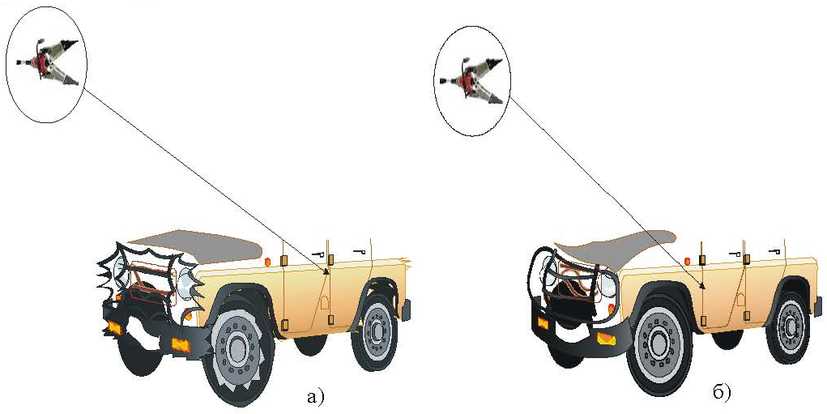 а)

б)