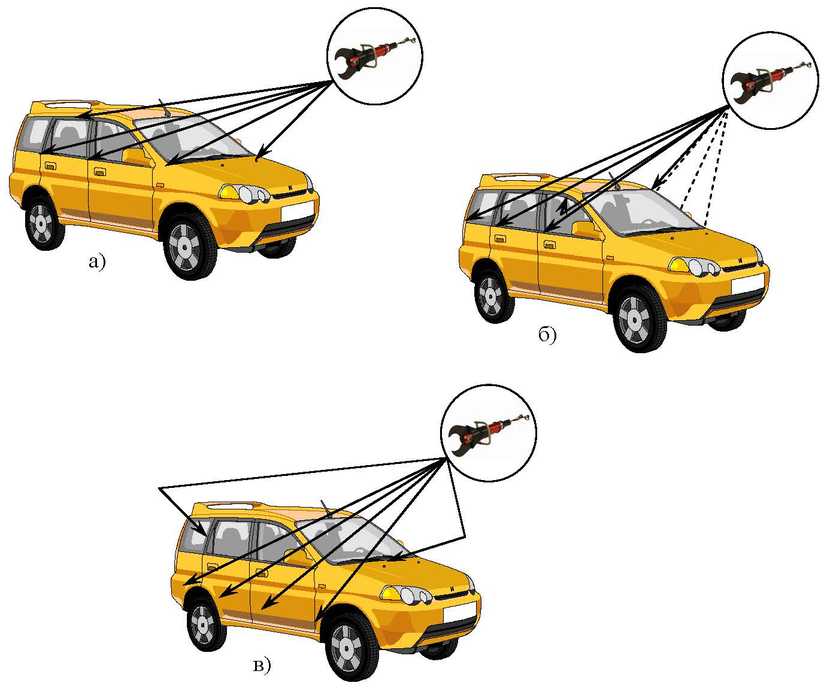 а)

б)

в)