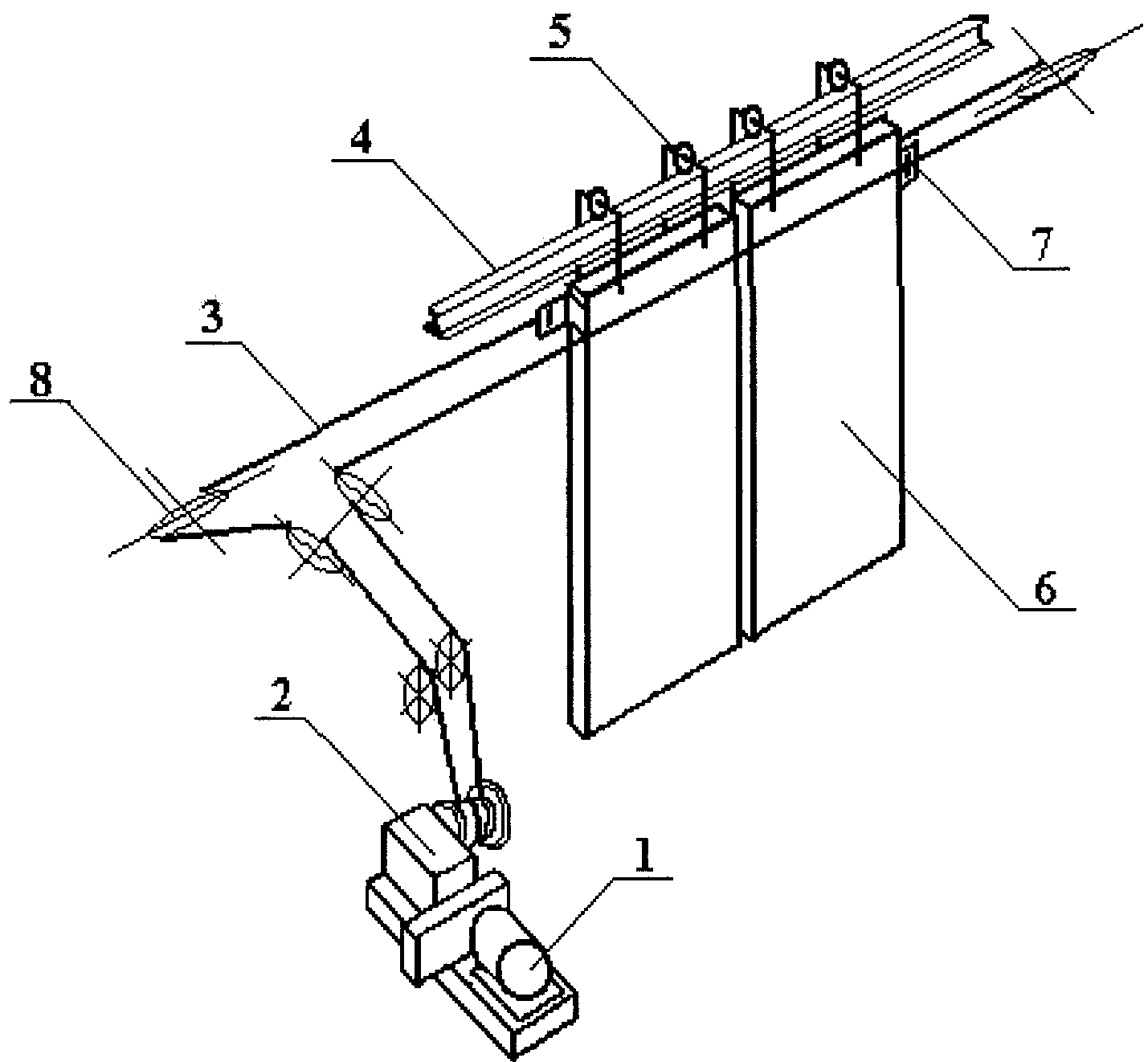 5
4
7
3
8
6
2
1