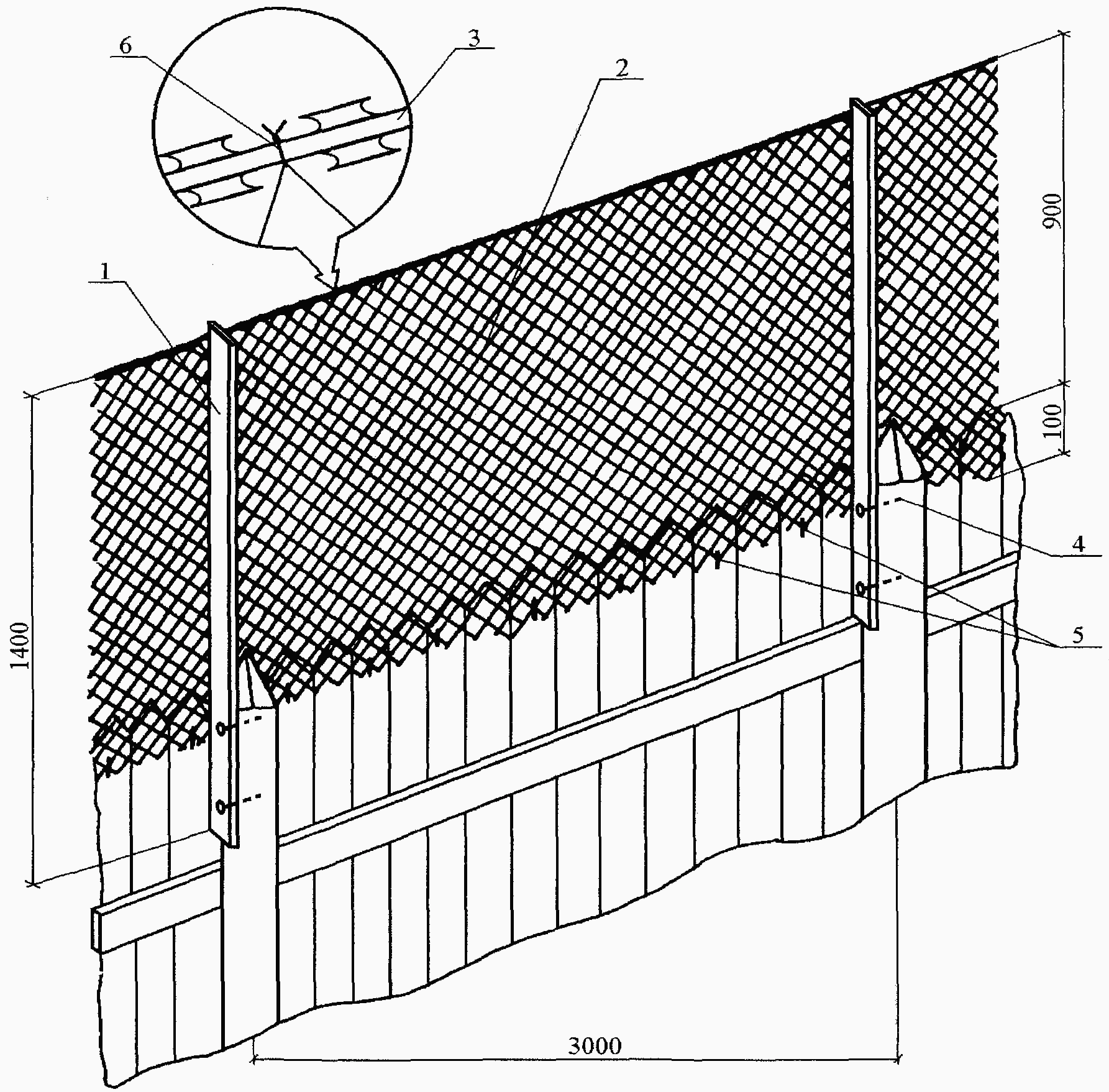 6
3
2
1
900
100
4
5
1400
3000