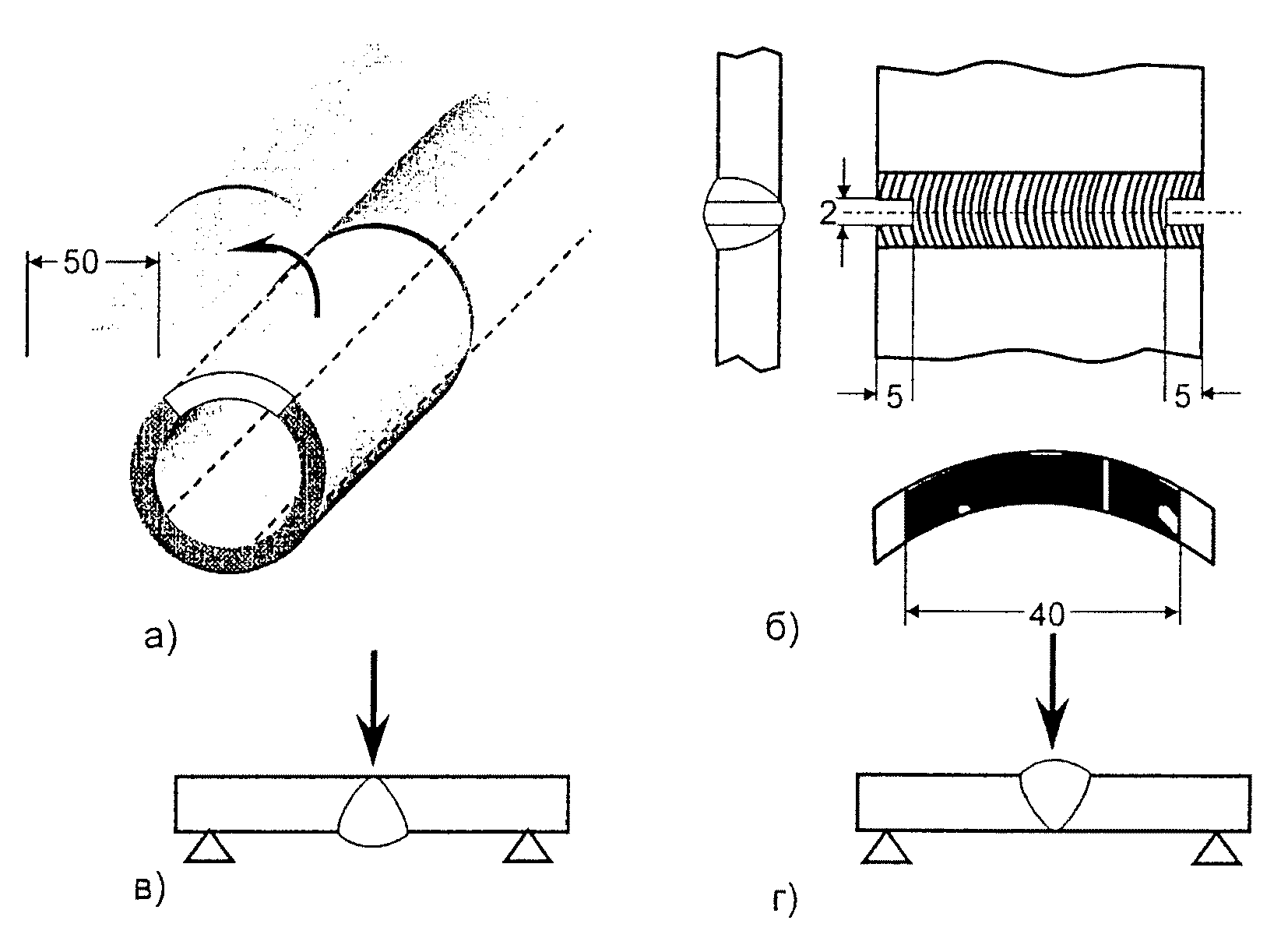 50

а)

2

5

5

40

б)

в)

г)